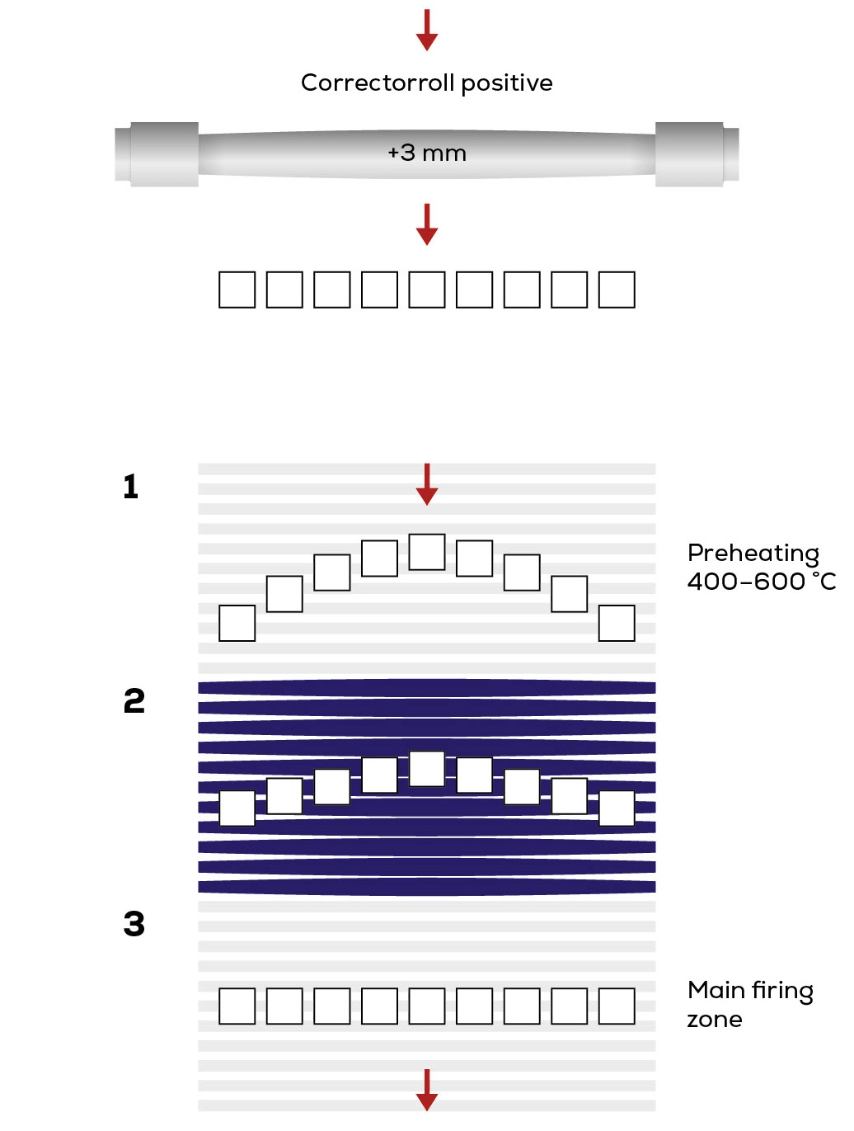 Correctorroll positive

+3 mm

1

Preheating
400–600 °C

2

3

Main firing
zone